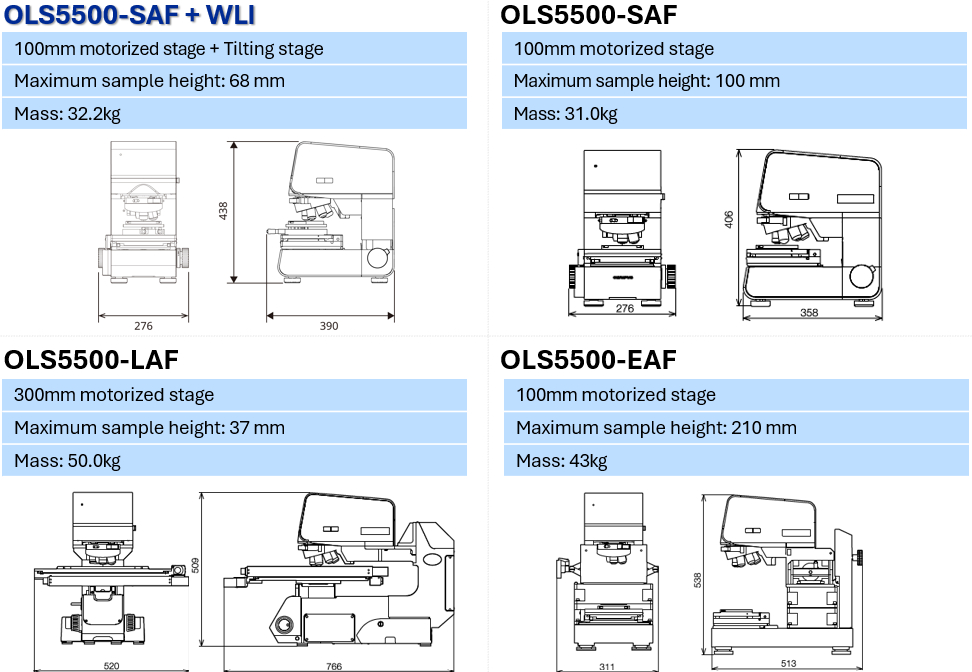 OLS5500-SAF + WLI

100mm motorized stage + Tilting stage

Maximum sample height: 68 mm

Mass: 32.2kg

438

276

390

OLS5500-SAF

100mm motorized stage

Maximum sample height: 100 mm

Mass: 31.0kg

406

276

358

OLS5500-LAF

300mm motorized stage

Maximum sample height: 37 mm

Mass: 50.0kg

509

520

766

OLS5500-EAF

100mm motorized stage

Maximum sample height: 210 mm

Mass: 43kg

538

311

513